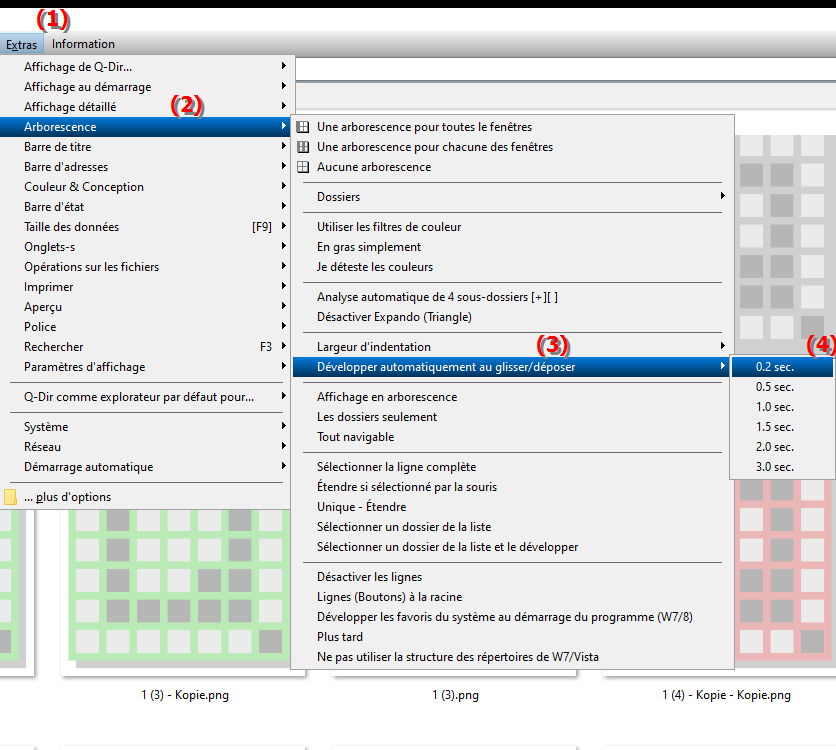 (1)
Extras Information

Affichage de Q-Dir...
Affichage au démarrage
Affichage détaillé
(2)
Arborescence
Barre de titre
Barre d'adresses
Couleur & Conception
Barre d'état
Taille des données [F9]
Onglets-s
Opérations sur les fichiers
Imprimer
Aperçu
Police
Rechercher F3
Paramètres d'affichage
Q-Dir comme explorateur par défaut pour...
Système
Réseau
Démarrage automatique
... plus d'options

Une arborescence pour toutes le fenêtres
Une arborescence pour chacune des fenêtres
Aucune arborescence
Dossiers
Utiliser les filtres de couleur
En gras simplement
Je déteste les couleurs
Analyse automatique de 4 sous-dossiers [+][ ]
Désactiver Expando (Triangle)
Largeur d'indentation
(3)
Développer automatiquement au glisser/déposer
Affichage en arborescence
Les dossiers seulement
Tout navigable
Sélectionner la ligne complète
Étendre si sélectionné par la souris
Unique - Étendre
Sélectionner un dossier de la liste
Sélectionner un dossier de la liste et le développer
Désactiver les lignes
Lignes (Boutons) à la racine
Développer les favoris du système au démarrage du programme (W7/8)
Plus tard
Ne pas utiliser la structure des répertoires de W7/Vista

(4)
0.2 sec.
0.5 sec.
1.0 sec.
1.5 sec.
2.0 sec.
3.0 sec.

1 (3) - Kopie.png
1 (3).png
1 (4) - Kopie - Kopie.png